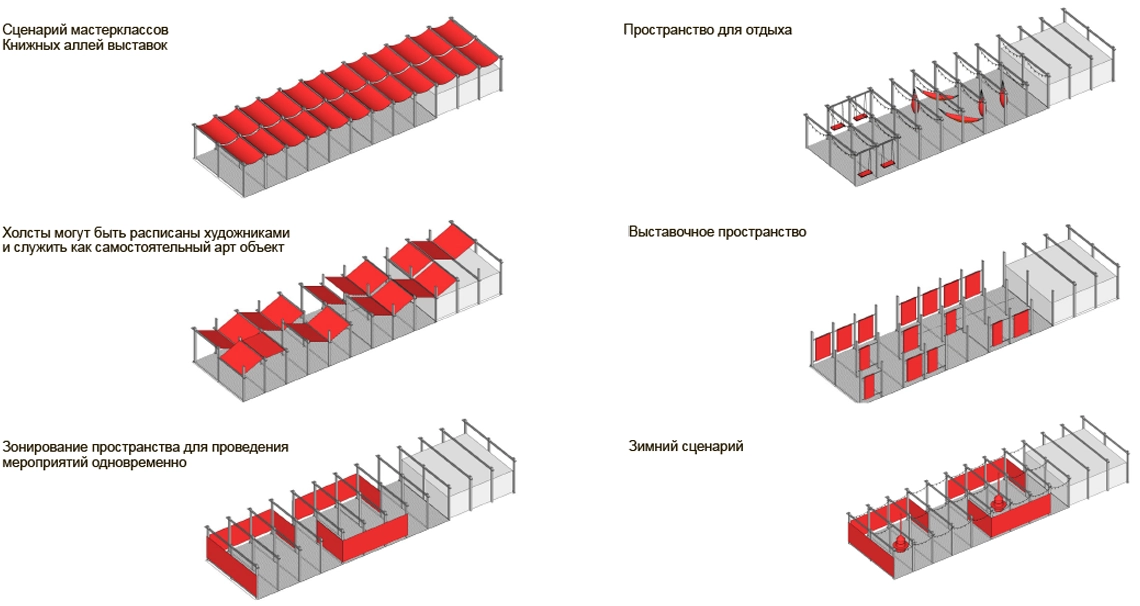 Сценарий мастерклассов
Книжных аллей выставок

Холсты могут быть расписаны художниками и служить как самостоятельный арт объект

Зонирование пространства для проведения мероприятий одновременно

Пространство для отдыха

Выставочное пространство

Зимний сценарий